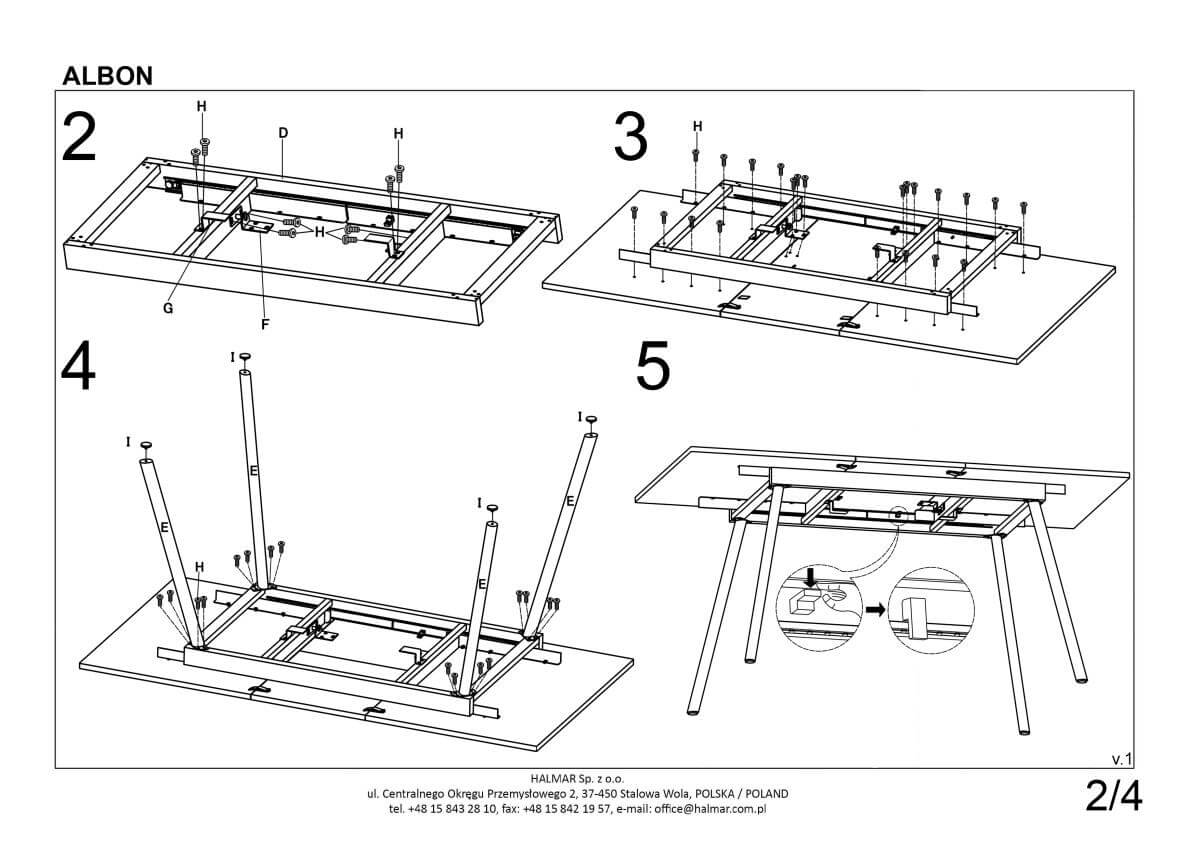 ALBON

2

H
D
H
H
G
F

3

H

4

I
I
I
I
E
E
E
E
H

5

v.1

HALMAR Sp. z o.o.
ul. Centralnego Okręgu Przemysłowego 2, 37-450 Stalowa Wola, POLSKA / POLAND
tel. +48 15 843 28 10, fax: +48 15 842 19 57, e-mail: office@halmar.com.pl

2/4