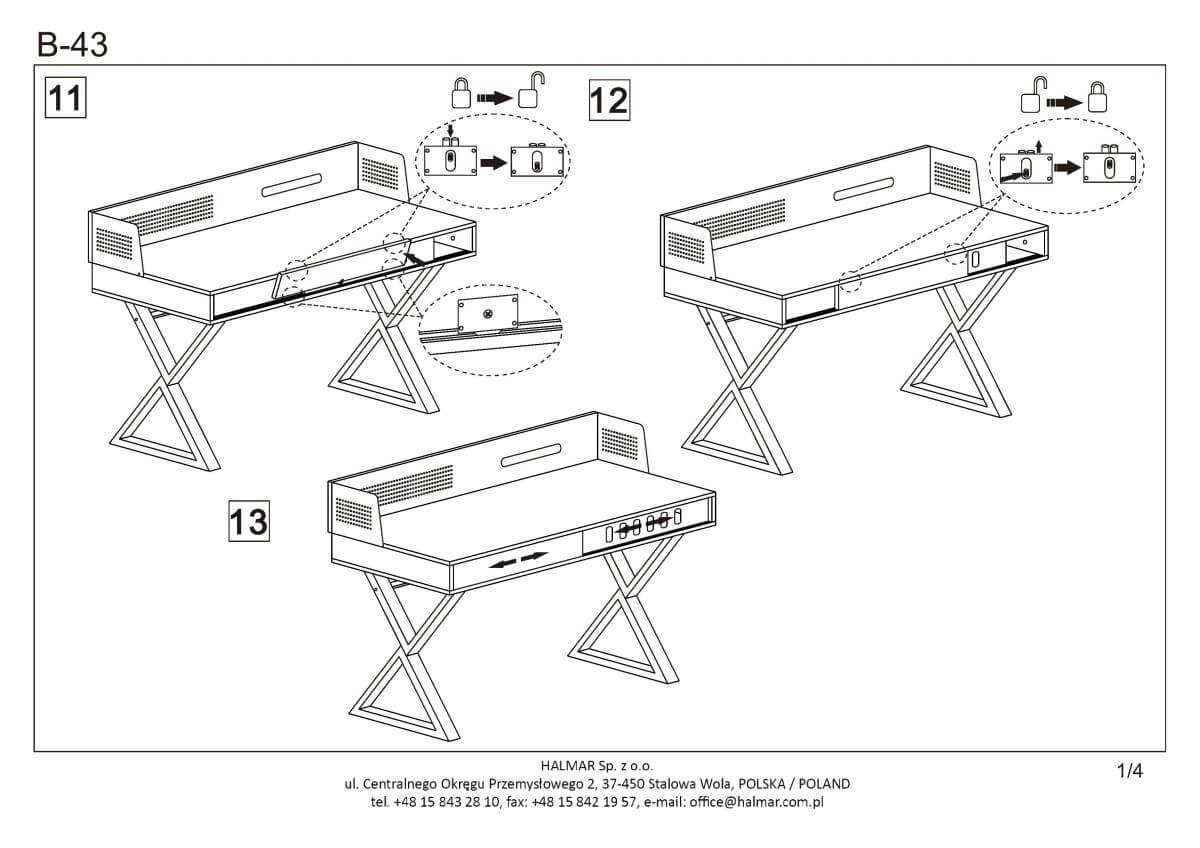 B-43

11

12

13

HALMAR Sp. z o.o.
ul. Centralnego Okręgu Przemysłowego 2, 37-450 Stalowa Wola, POLSKA / POLAND
tel. +48 15 843 28 10, fax: +48 15 842 19 57, e-mail: office@halmar.com.pl

1/4