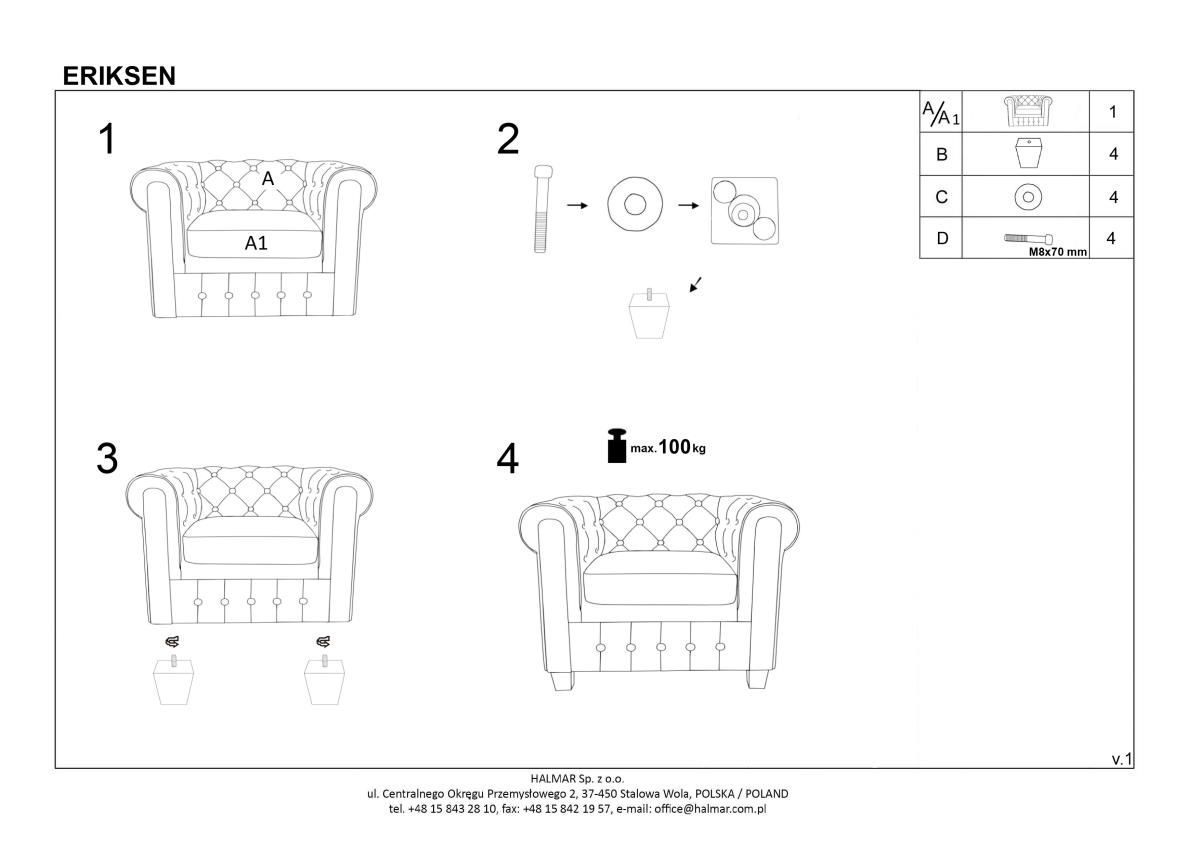 ERIKSEN

1

A

A1

2

3

4

max. 100 kg

| A/A1 | | 1 |
|---|---|---|
| B | | 4 |
| C | | 4 |
| D | M8x70 mm | 4 |

v.1

HALMAR Sp. z o.o.
ul. Centralnego Okręgu Przemysłowego 2, 37-450 Stalowa Wola, POLSKA / POLAND
tel. +48 15 843 28 10, fax: +48 15 842 19 57, e-mail: office@halmar.com.pl